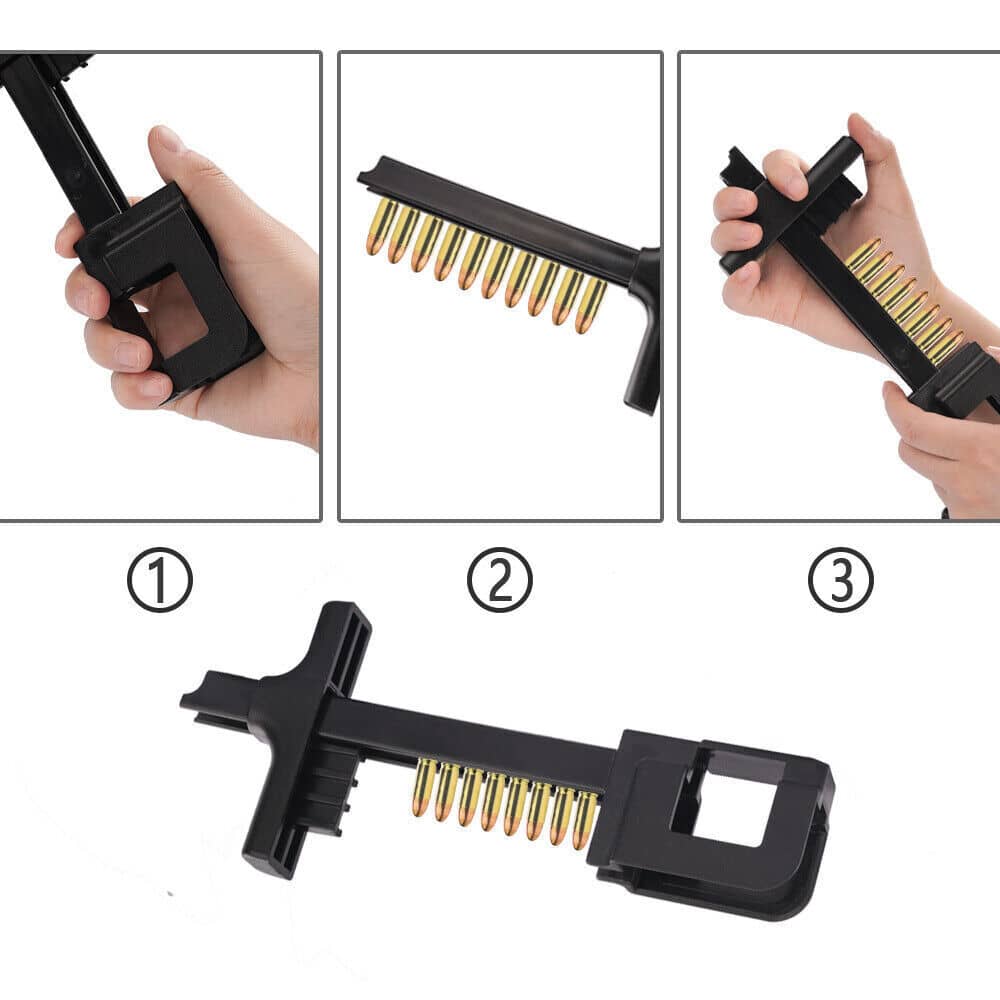 ①

②

③